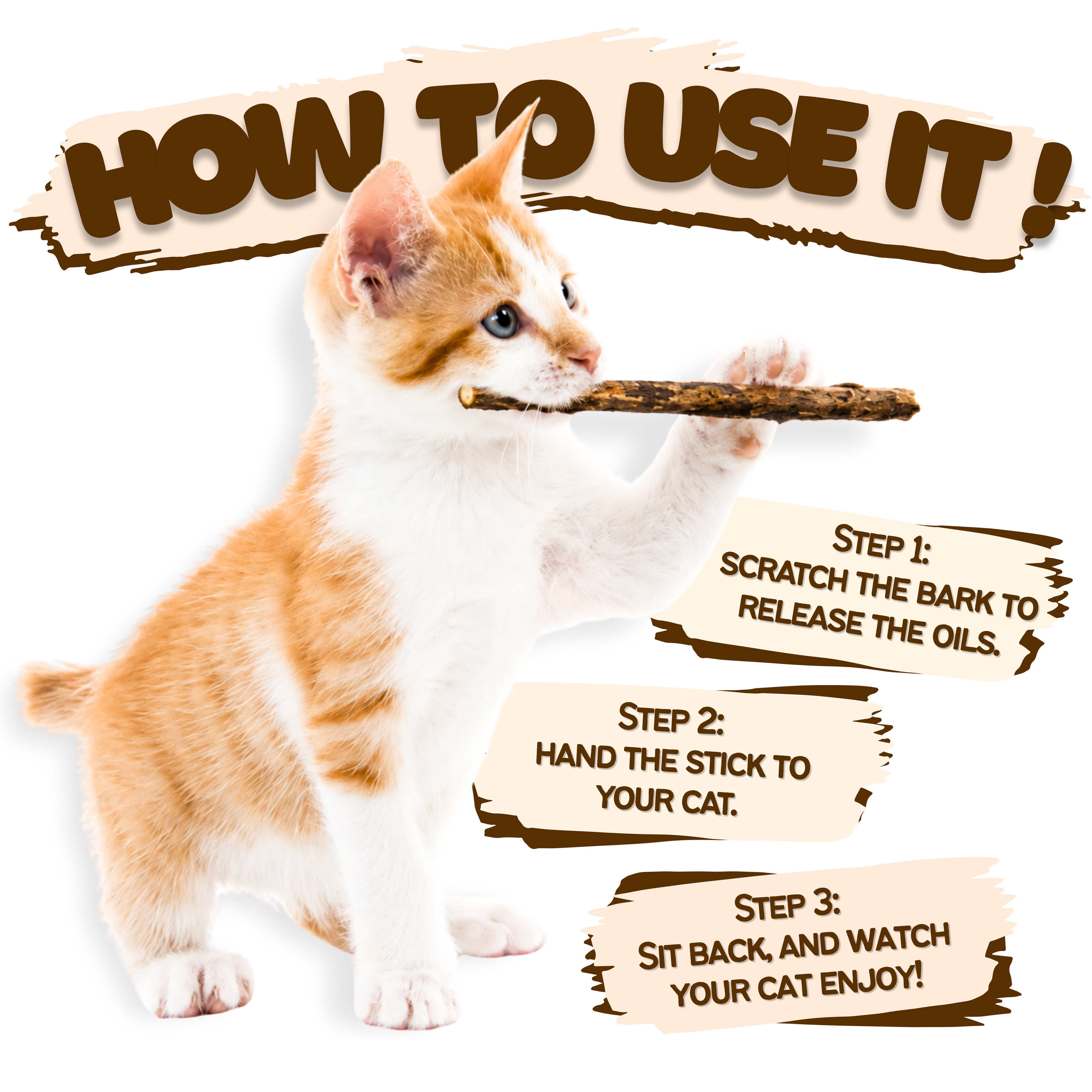 HOW TO USE IT !

STEP 1:
SCRATCH THE BARK TO RELEASE THE OILS.

STEP 2:
HAND THE STICK TO YOUR CAT.

STEP 3:
SIT BACK, AND WATCH YOUR CAT ENJOY!